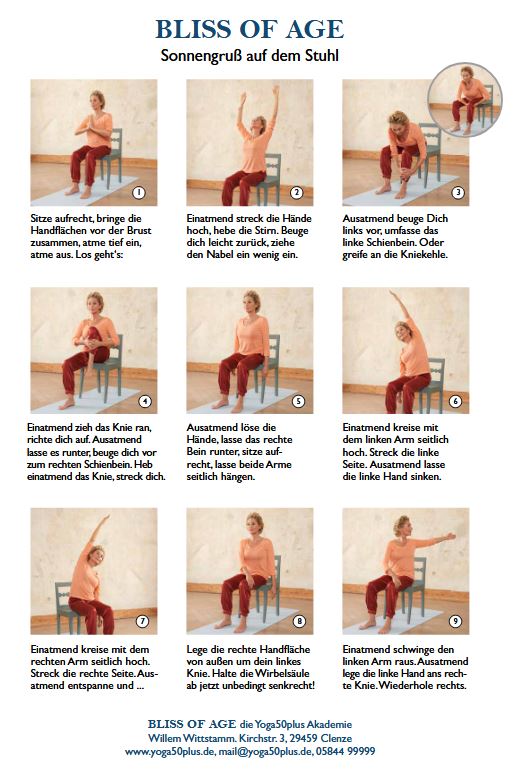 BLISS OF AGE
Sonnengruß auf dem Stuhl

1
Sitze aufrecht, bringe die Handflächen vor der Brust zusammen, atme tief ein, atme aus. Los geht's:

2
Einatmend streck die Hände hoch, hebe die Stirn. Beuge dich leicht zurück, ziehe den Nabel ein wenig ein.

3
Ausatmend beuge Dich links vor, umfasse das linke Schienbein. Oder greife an die Kniekehle.

4
Einatmend zieh das Knie ran, richte dich auf. Ausatmend lasse es runter, beuge dich vor zum rechten Schienbein. Heb einatmend das Knie, streck dich.

5
Ausatmend löse die Hände, lasse das rechte Bein runter, sitze aufrecht, lasse beide Arme seitlich hängen.

6
Einatmend kreise mit dem linken Arm seitlich hoch. Streck die linke Seite. Ausatmend lasse die linke Hand sinken.

7
Einatmend kreise mit dem rechten Arm seitlich hoch. Streck die rechte Seite. Ausatmend entspanne und ...

8
Lege die rechte Handfläche von außen um dein linkes Knie. Halte die Wirbelsäule ab jetzt unbedingt senkrecht!

9
Einatmend schwinge den linken Arm raus. Ausatmend lege die linke Hand ans rechte Knie. Wiederhole rechts.

BLISS OF AGE die Yoga50plus Akademie
Willem Wittstamm. Kirchstr. 3, 29459 Clenze
www.yoga50plus.de, mail@yoga50plus.de, 05844 99999